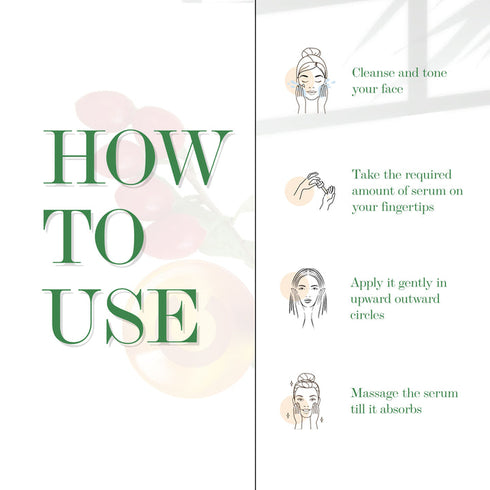 HOW TO USE

Cleanse and tone your face

Take the required amount of serum on your fingertips

Apply it gently in upward outward circles

Massage the serum till it absorbs